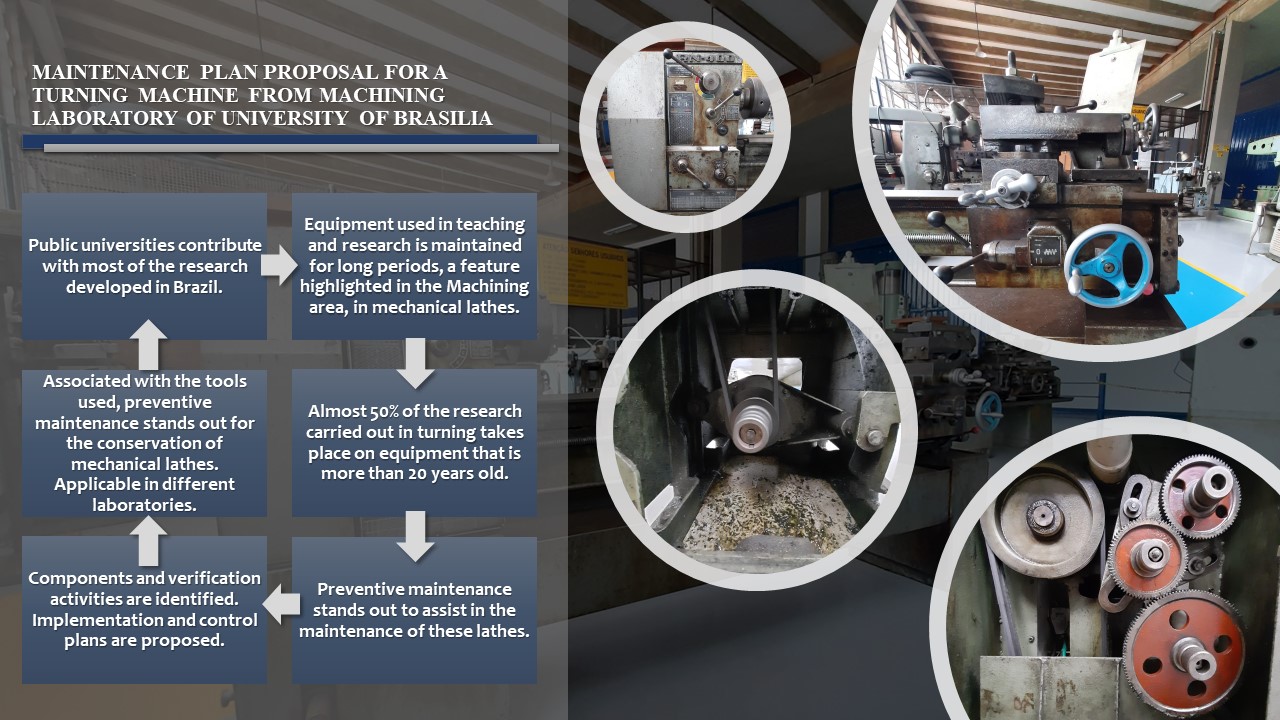 MAINTENANCE PLAN PROPOSAL FOR A TURNING MACHINE FROM MACHINING LABORATORY OF UNIVERSITY OF BRASILIA

Public universities contribute with most of the research developed in Brazil.

Equipment used in teaching and research is maintained for long periods, a feature highlighted in the Machining area, in mechanical lathes.

Almost 50% of the research carried out in turning takes place on equipment that is more than 20 years old.

Preventive maintenance stands out to assist in the maintenance of these lathes.

Components and verification activities are identified. Implementation and control plans are proposed.

Associated with the tools used, preventive maintenance stands out for the conservation of mechanical lathes. Applicable in different laboratories.