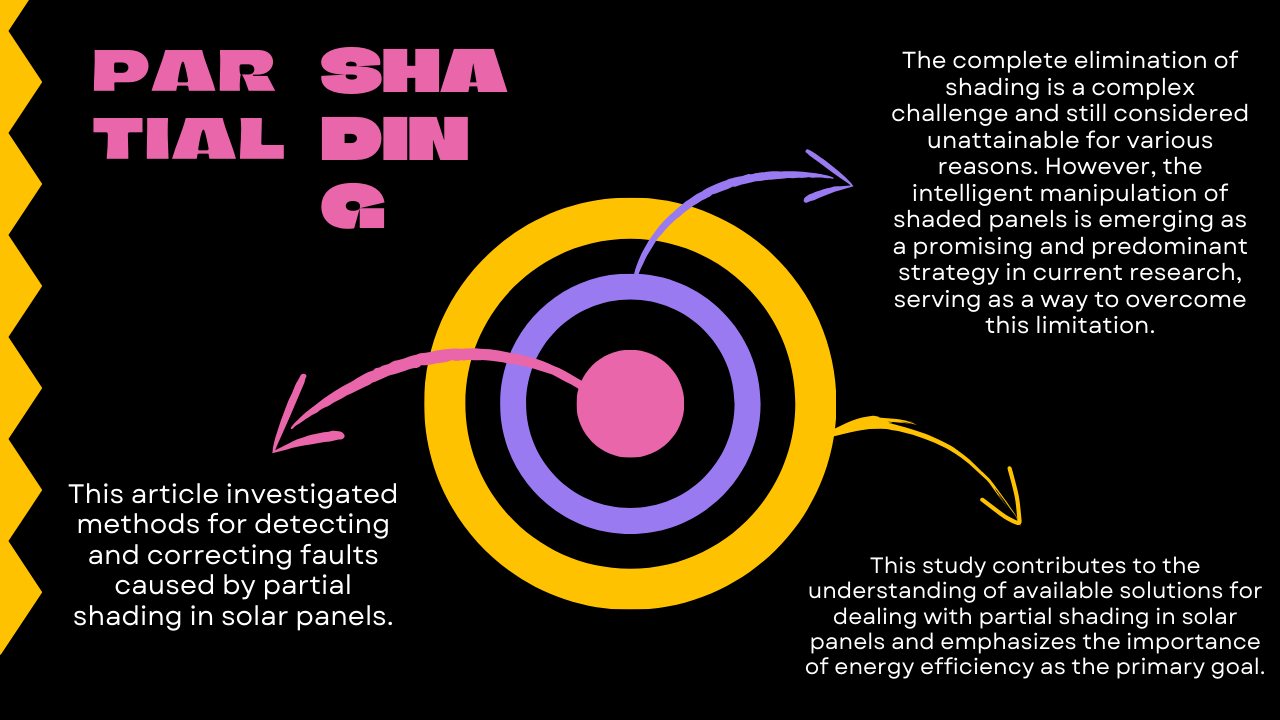 PAR TIAL

SHA DIN G

The complete elimination of shading is a complex challenge and still considered unattainable for various reasons. However, the intelligent manipulation of shaded panels is emerging as a promising and predominant strategy in current research, serving as a way to overcome this limitation.

This article investigated methods for detecting and correcting faults caused by partial shading in solar panels.

This study contributes to the understanding of available solutions for dealing with partial shading in solar panels and emphasizes the importance of energy efficiency as the primary goal.